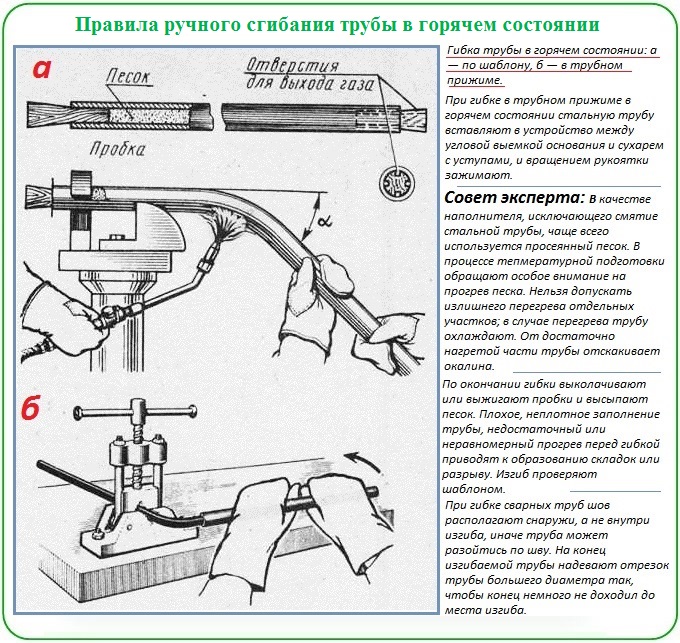 Правила ручного сгибания трубы в горячем состоянии

а

Песок

Отверстия для выхода газа

Пробка

$\alpha$

б

Гибка трубы в горячем состоянии: а — по шаблону, б — в трубном прижиме.

При гибке в трубном прижиме в горячем состоянии стальную трубу вставляют в устройство между угловой выемкой основания и сухарем с уступами, и вращением рукоятки зажимают.

Совет эксперта: В качестве наполнителя, исключающего смятие стальной трубы, чаще всего используется просеянный песок. В процессе тепмературной подготовки обращают особое внимание на прогрев песка. Нельзя допускать излишнего перегрева отдельных участков; в случае перегрева трубу охлаждают. От достаточно нагретой части трубы отскакивает окалина.

По окончании гибки выколачивают или выжигают пробки и высыпают песок. Плохое, неплотное заполнение трубы, недостаточный или неравномерный прогрев перед гибкой приводят к образованию складок или разрыву. Изгиб проверяют шаблоном.

При гибке сварных труб шов располагают снаружи, а не внутри изгиба, иначе труба может разойтись по шву. На конец изгибаемой трубы надевают отрезок трубы большего диаметра так, чтобы конец немного не доходил до места изгиба.