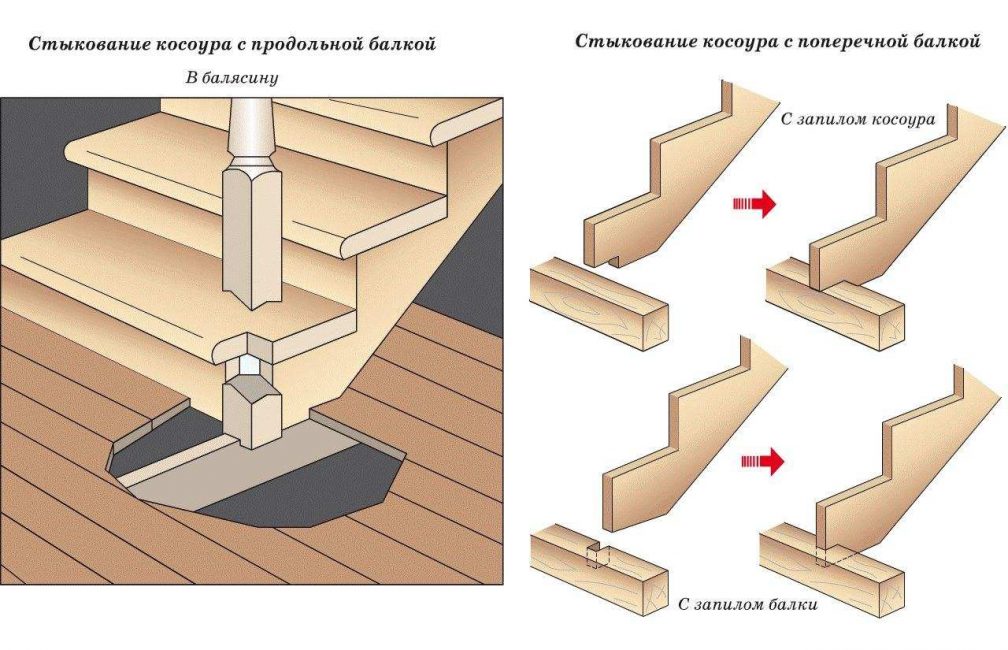 Стыкование косоура с продольной балкой

В балясину

Стыкование косоура с поперечной балкой

С запилом косоура

С запилом балки