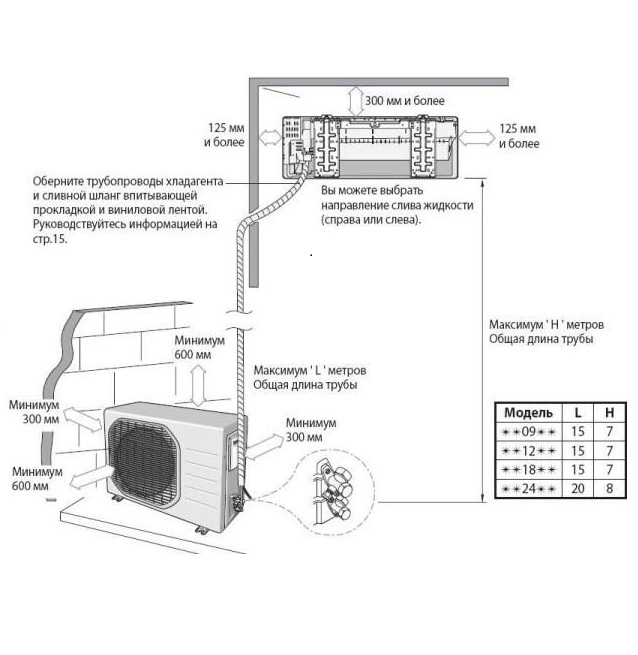 300 мм и более

125 мм и более

125 мм и более

Оберните трубопроводы хладагента и сливной шланг впитывающей прокладкой и виниловой лентой. Руководствуйтесь информацией на стр.15.

Вы можете выбрать направление слива жидкости (справа или слева).

Максимум ' H ' метров Общая длина трубы

Минимум 600 мм

Максимум ' L ' метров Общая длина трубы

Минимум 300 мм

Минимум 300 мм

Минимум 600 мм

| Модель | L | H |
|---|---|---|
| ∗∗09∗∗ | 15 | 7 |
| ∗∗12∗∗ | 15 | 7 |
| ∗∗18∗∗ | 15 | 7 |
| ∗∗24∗∗ | 20 | 8 |