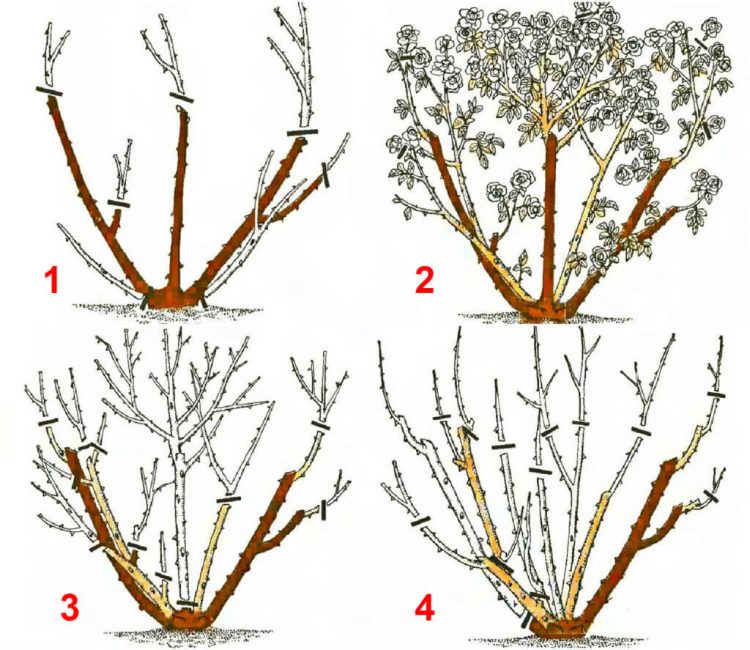 1
2
3
4