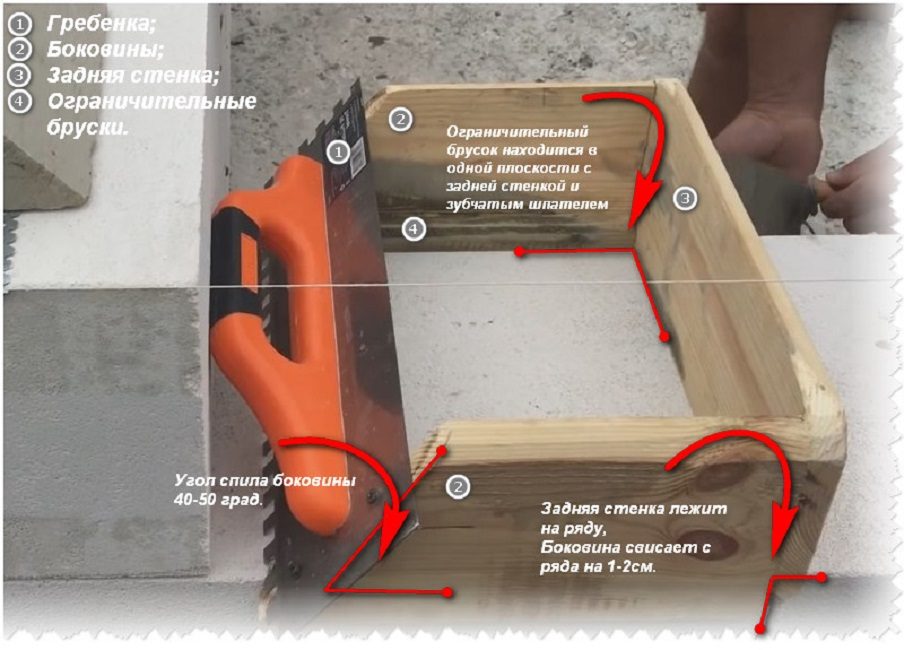 1 Гребенка;
2 Боковины;
3 Задняя стенка;
4 Ограничительные бруски.

2

1

Ограничительный брусок находится в одной плоскости с задней стенкой и зубчатым шпателем

3

4

Угол спила боковины 40-50 град.

2

Задняя стенка лежит на ряду, Боковина свисает с ряда на 1-2см.